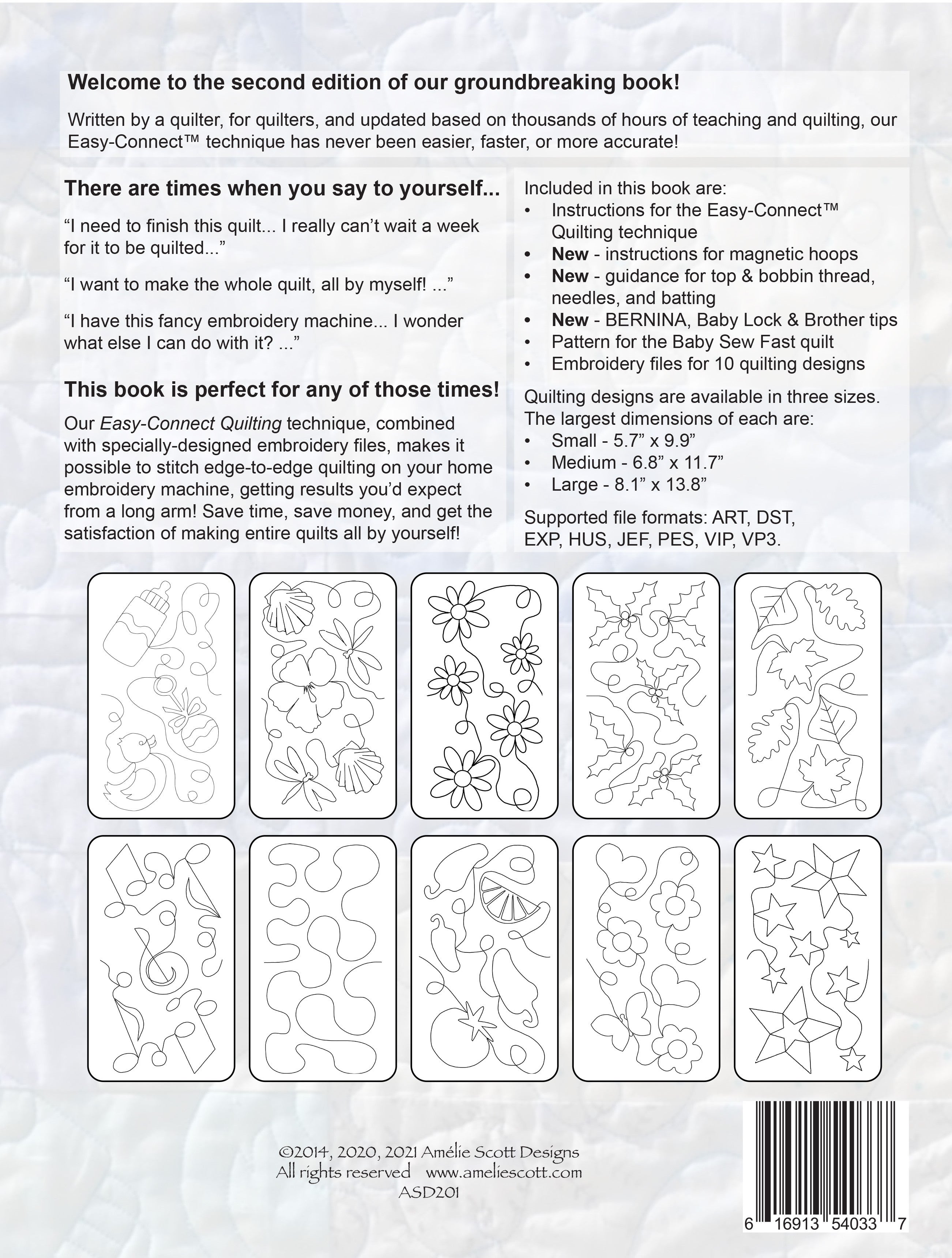 Welcome to the second edition of our groundbreaking book!

Written by a quilter, for quilters, and updated based on thousands of hours of teaching and quilting, our Easy-Connect™ technique has never been easier, faster, or more accurate!

There are times when you say to yourself...

“I need to finish this quilt... I really can’t wait a week for it to be quilted...”

“I want to make the whole quilt, all by myself! ...”

“I have this fancy embroidery machine... I wonder what else I can do with it? ...”

This book is perfect for any of those times!

Our Easy-Connect Quilting technique, combined with specially-designed embroidery files, makes it possible to stitch edge-to-edge quilting on your home embroidery machine, getting results you’d expect from a long arm! Save time, save money, and get the satisfaction of making entire quilts all by yourself!

Included in this book are:
• Instructions for the Easy-Connect™ Quilting technique
• New - instructions for magnetic hoops
• New - guidance for top & bobbin thread, needles, and batting
• New - BERNINA, Baby Lock & Brother tips
• Pattern for the Baby Sew Fast quilt
• Embroidery files for 10 quilting designs

Quilting designs are available in three sizes. The largest dimensions of each are:
• Small - 5.7” x 9.9”
• Medium - 6.8” x 11.7”
• Large - 8.1” x 13.8”

Supported file formats: ART, DST, EXP, HUS, JEF, PES, VIP, VP3.

©2014, 2020, 2021 Amélie Scott Designs
All rights reserved www.ameliescott.com
ASD201

6 16913 54033 7